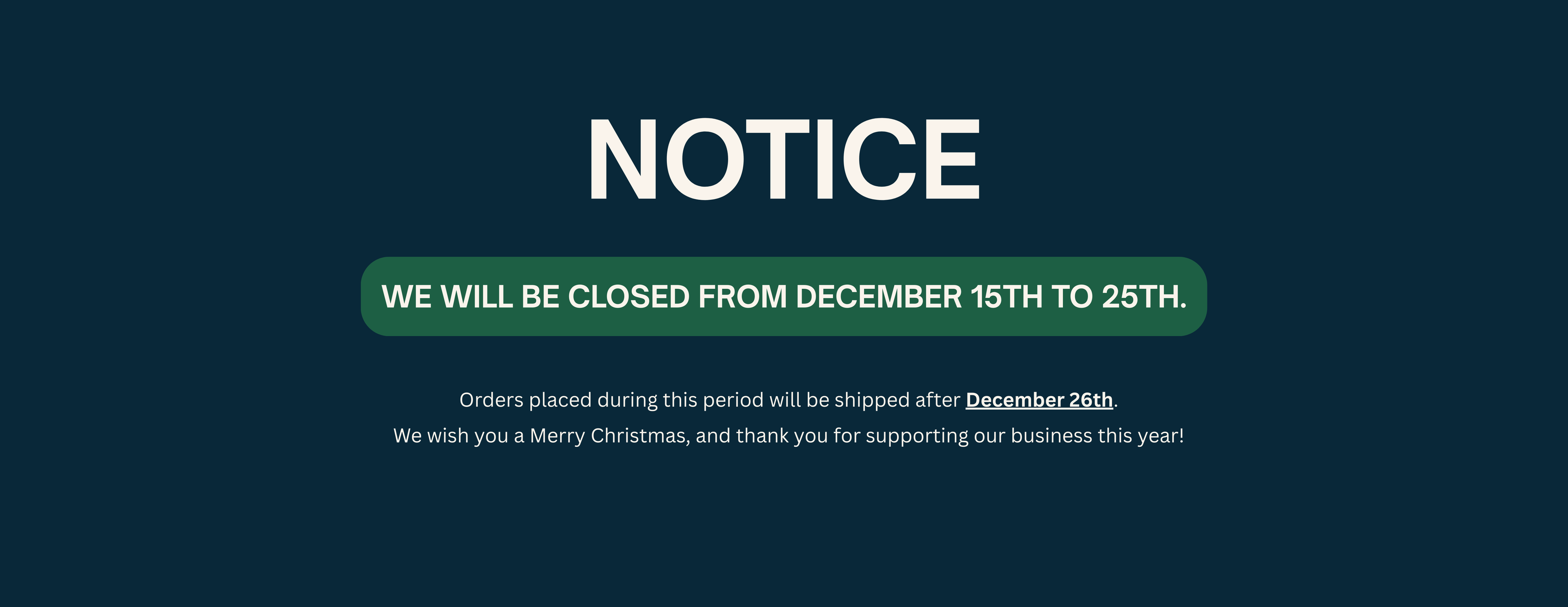 NOTICE

WE WILL BE CLOSED FROM DECEMBER 15TH TO 25TH.

Orders placed during this period will be shipped after December 26th.

We wish you a Merry Christmas, and thank you for supporting our business this year!